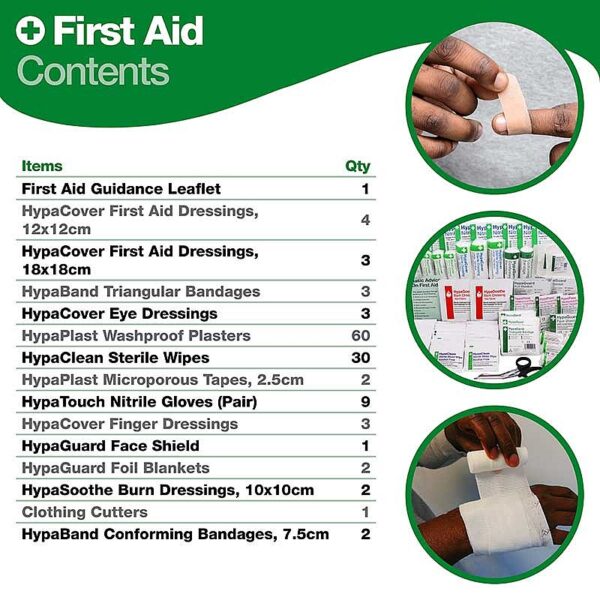 First Aid
Contents

| Items | Qty |
|---|---|
| First Aid Guidance Leaflet | 1 |
| HypaCover First Aid Dressings, 12x12cm | 4 |
| HypaCover First Aid Dressings, 18x18cm | 3 |
| HypaBand Triangular Bandages | 3 |
| HypaCover Eye Dressings | 3 |
| HypaPlast Washproof Plasters | 60 |
| HypaClean Sterile Wipes | 30 |
| HypaPlast Microporous Tapes, 2.5cm | 2 |
| HypaTouch Nitrile Gloves (Pair) | 9 |
| HypaCover Finger Dressings | 3 |
| HypaGuard Face Shield | 1 |
| HypaGuard Foil Blankets | 2 |
| HypaSoothe Burn Dressings, 10x10cm | 2 |
| Clothing Cutters | 1 |
| HypaBand Conforming Bandages, 7.5cm | 2 |